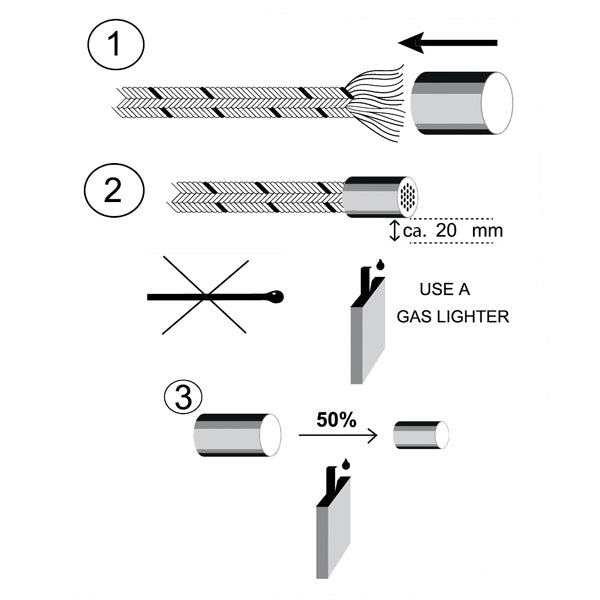 1

2

ca. 20 mm

USE A
GAS LIGHTER

3

50%