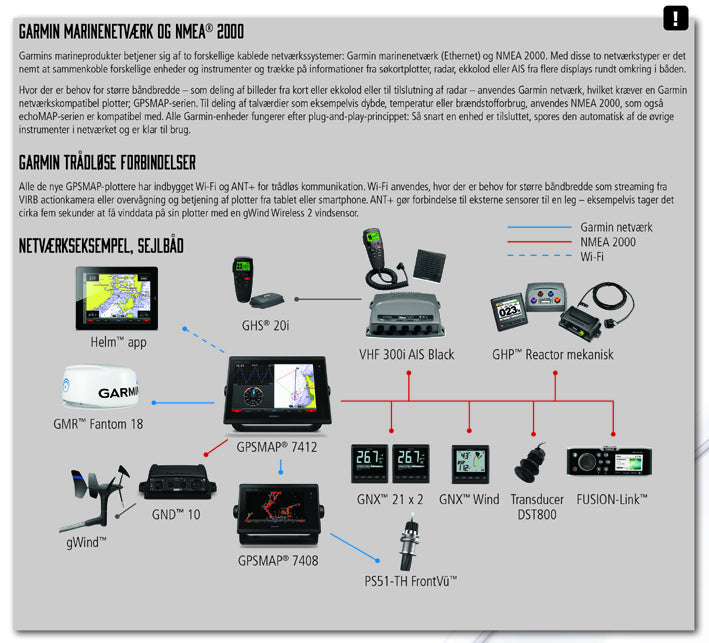 !

GARMIN MARINENETVÆRK OG NMEA® 2000

Garmins marineprodukter betjener sig af to forskellige kablede netværkssystemer: Garmin marinenetværk (Ethernet) og NMEA 2000. Med disse to netværkstyper er det nemt at sammenkoble forskellige enheder og instrumenter og trække på informationer fra søkortplotter, radar, ekkolod eller AIS fra flere displays rundt omkring i båden.

Hvor der er behov for større båndbredde – som deling af billeder fra kort eller ekkolod eller til tilslutning af radar – anvendes Garmin netværk, hvilket kræver en Garmin netværkskompatibel plotter; GPSMAP-serien. Til deling af talværdier som eksempelvis dybde, temperatur eller brændstofforbrug, anvendes NMEA 2000, som også echoMAP-serien er kompatibel med. Alle Garmin-enheder fungerer efter plug-and-play-princippet: Så snart en enhed er tilsluttet, spores den automatisk af de øvrige instrumenter i netværket og er klar til brug.

GARMIN TRÅDLØSE FORBINDELSER

Alle de nye GPSMAP-plottere har indbygget Wi-Fi og ANT+ for trådløs kommunikation. Wi-Fi anvendes, hvor der er behov for større båndbredde som streaming fra VIRB actionkamera eller overvågning og betjening af plotter fra tablet eller smartphone. ANT+ gør forbindelse til eksterne sensorer til en leg – eksempelvis tager det cirka fem sekunder at få vinddata på sin plotter med en gWind Wireless 2 vindsensor.

NETVÆRKSEKSEMPEL, SEJLBÅD

Garmin netværk
NMEA 2000
Wi-Fi

Helm™ app
GHS® 20i
VHF 300i AIS Black
GHP™ Reactor mekanisk
GARMIN
GMR™ Fantom 18
GPSMAP® 7412
GND™ 10
gWind™
GPSMAP® 7408
GNX™ 21 x 2
GNX™ Wind
Transducer DST800
FUSION-Link™
PS51-TH FrontVü™